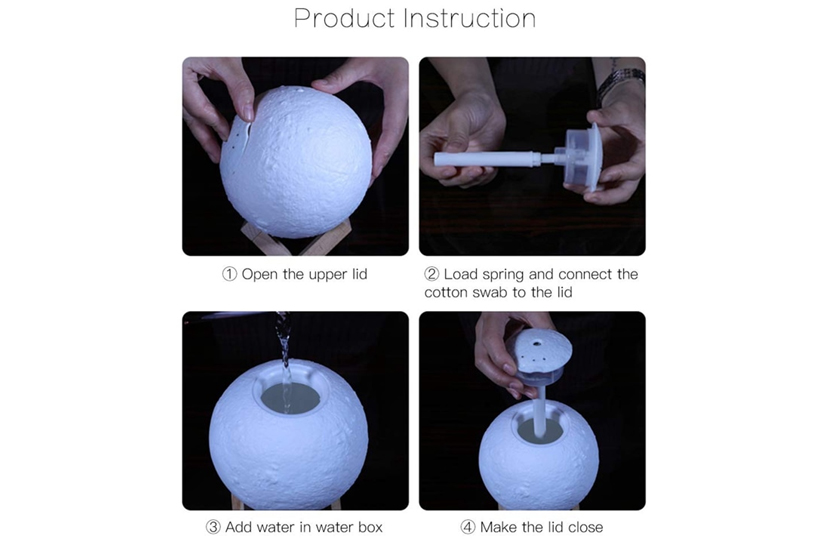 Product Instruction

① Open the upper lid

② Load spring and connect the cotton swab to the lid

③ Add water in water box

④ Make the lid close