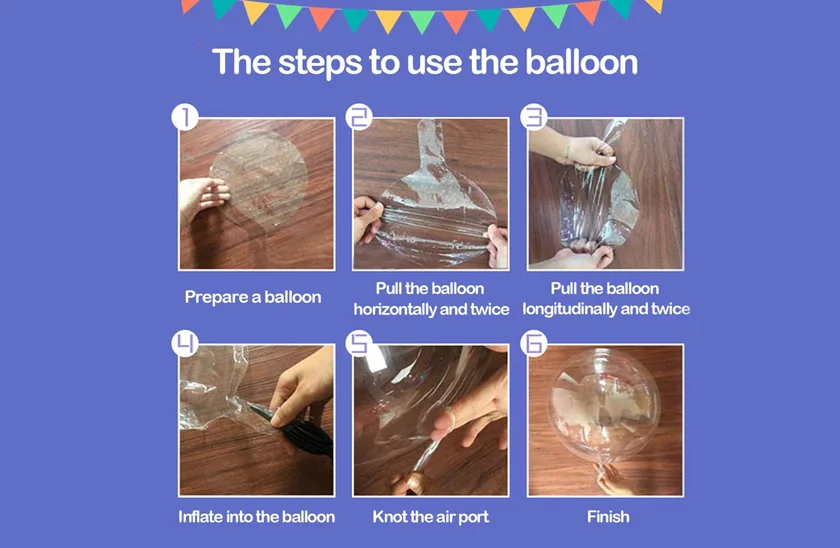 The steps to use the balloon

1

Prepare a balloon

2

Pull the balloon horizontally and twice

3

Pull the balloon longitudinally and twice

4

Inflate into the balloon

5

Knot the air port

6

Finish