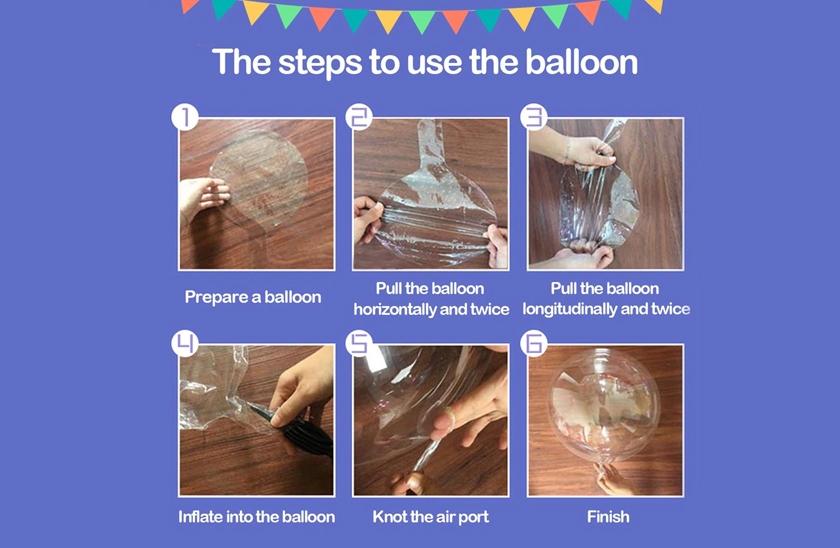 The steps to use the balloon

1

Prepare a balloon

2

Pull the balloon horizontally and twice

3

Pull the balloon longitudinally and twice

4

Inflate into the balloon

5

Knot the air port

6

Finish