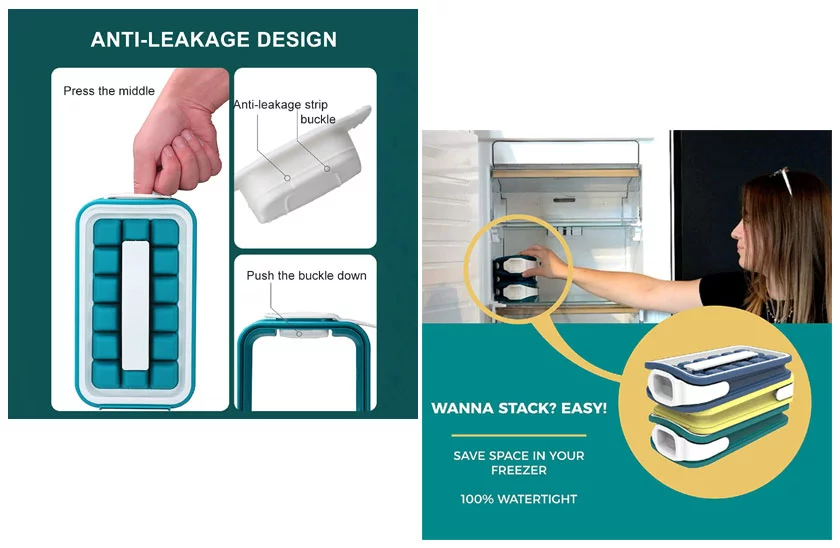 ANTI-LEAKAGE DESIGN

Press the middle

Anti-leakage strip

buckle

Push the buckle down

WANNA STACK? EASY!

SAVE SPACE IN YOUR FREEZER

100% WATERTIGHT