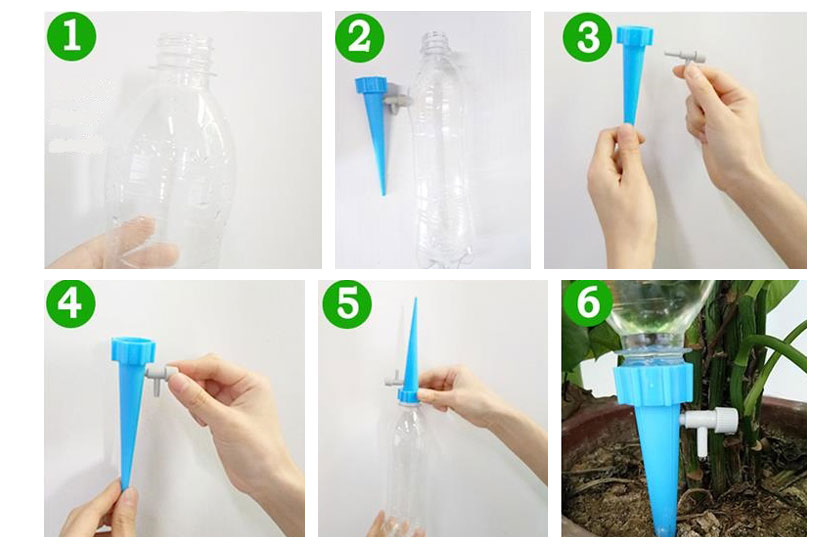 1

2

3

4

5

6