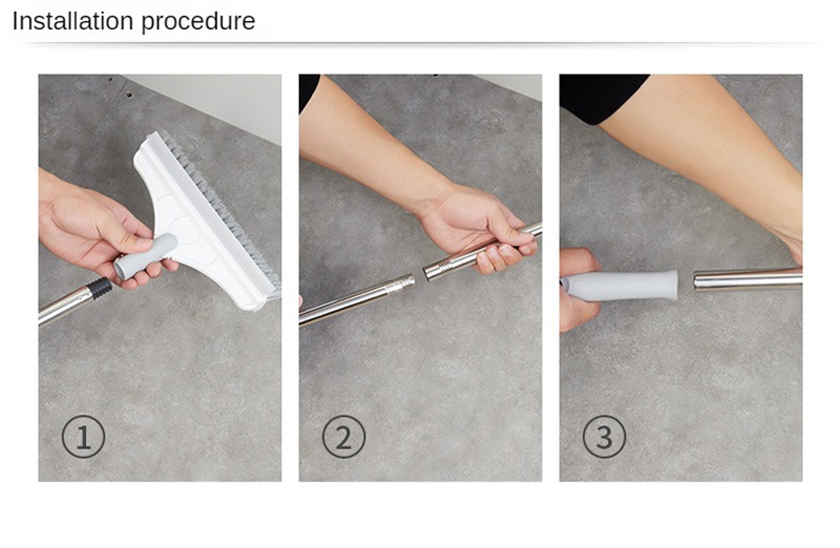 Installation procedure

①

②

③