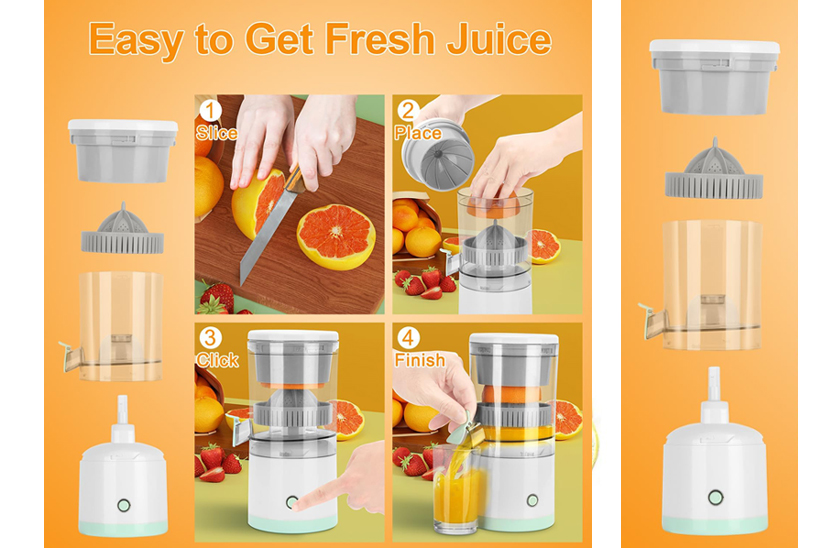 Easy to Get Fresh Juice

1 Slice

2 Place

3 Click

4 Finish