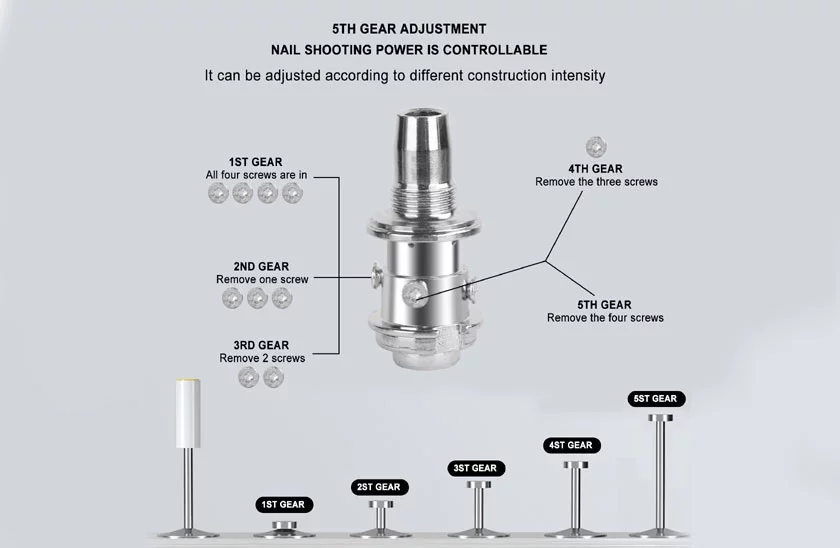 5TH GEAR ADJUSTMENT
NAIL SHOOTING POWER IS CONTROLLABLE
It can be adjusted according to different construction intensity

1ST GEAR
All four screws are in

2ND GEAR
Remove one screw

3RD GEAR
Remove 2 screws

4TH GEAR
Remove the three screws

5TH GEAR
Remove the four screws

1ST GEAR
2ST GEAR
3ST GEAR
4ST GEAR
5ST GEAR